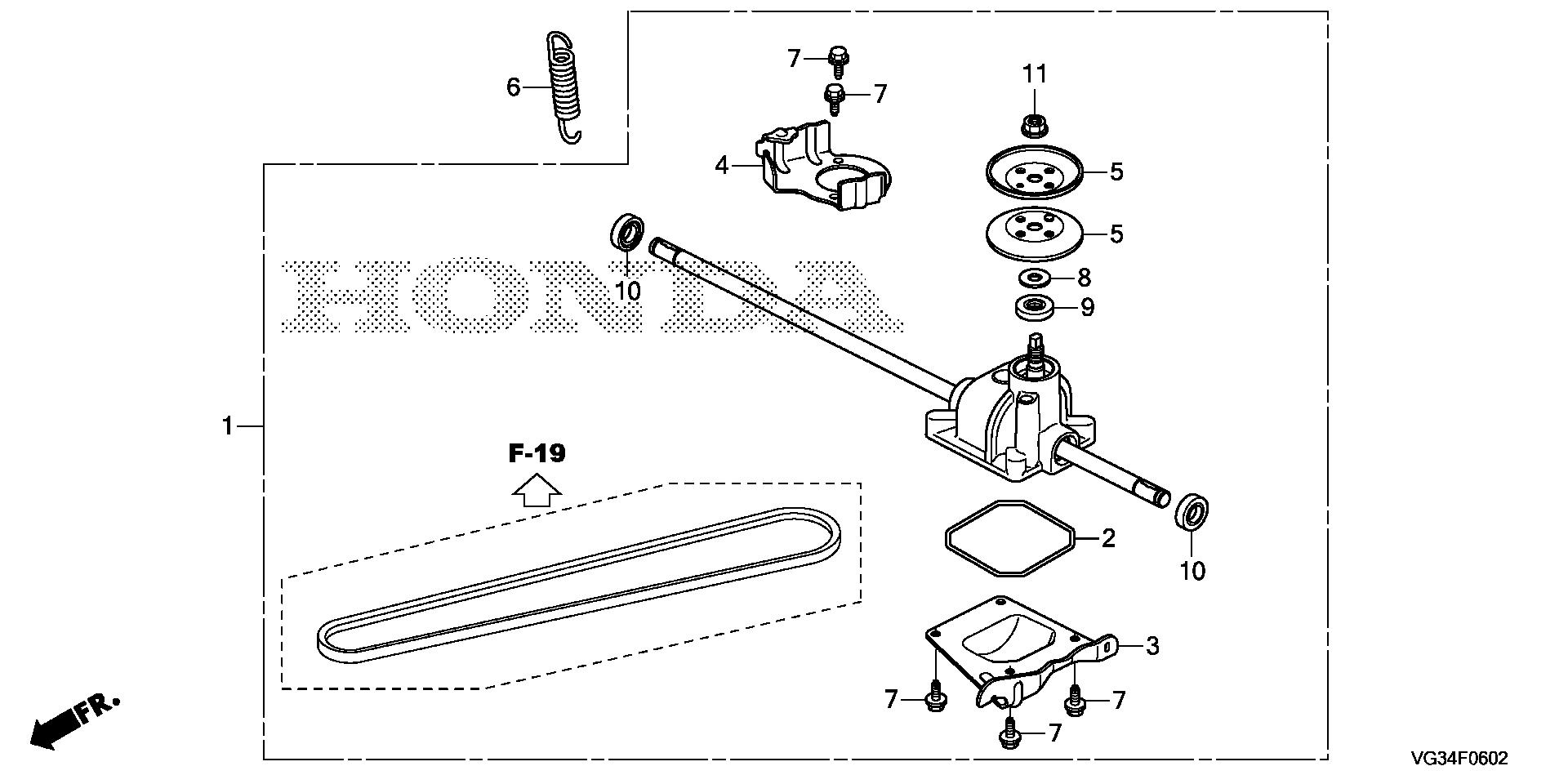 6
7
7
11
4
5
5
10
HONDA
8
9
1
F-19
2
10
3
7
7
7
FR.
VG34F0602